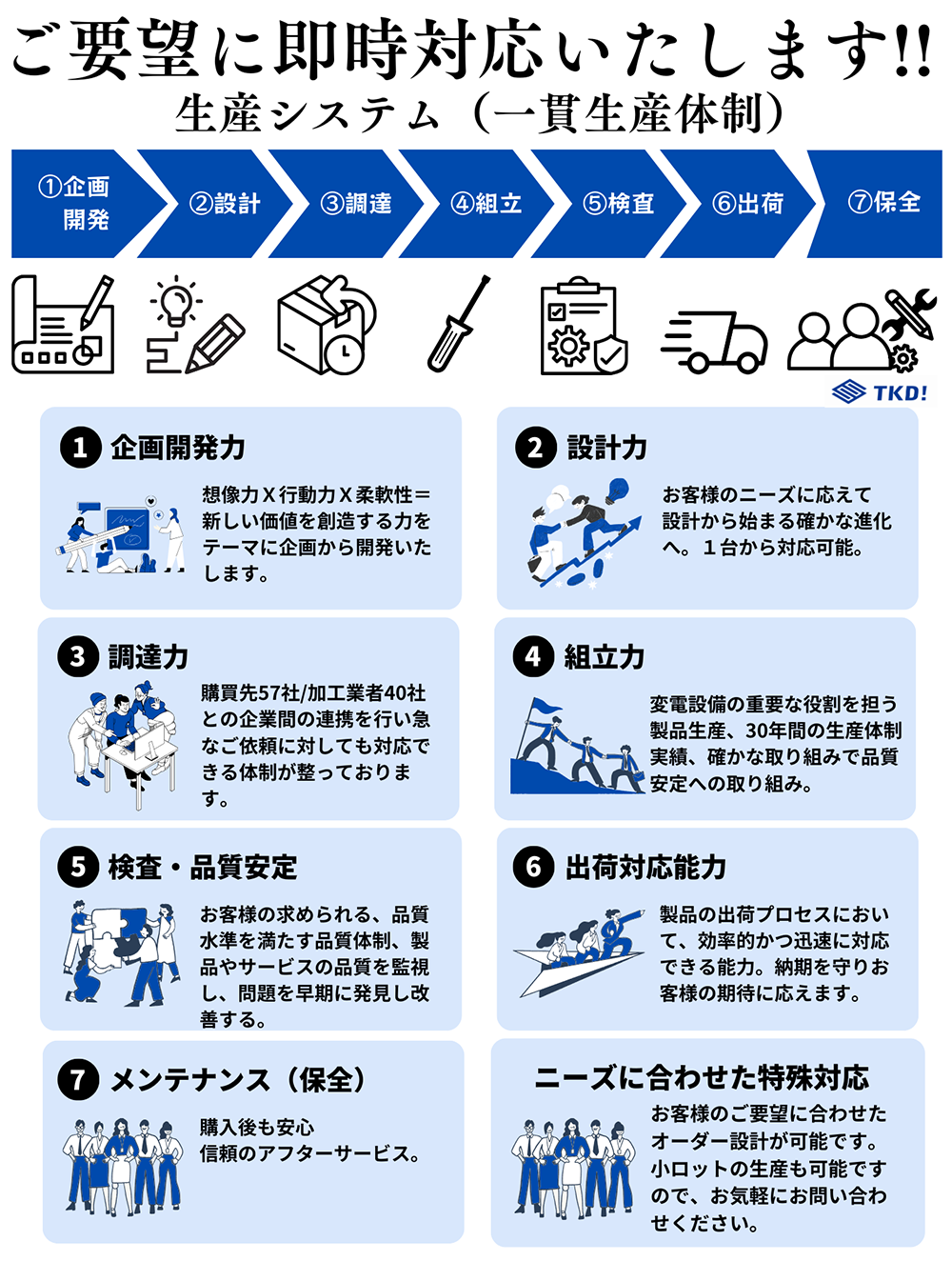 ご要望に即時対応いたします!!
生産システム（一貫生産体制）

①企画開発
②設計
③調達
④組立
⑤検査
⑥出荷
⑦保全

TKD!

1 企画開発力
想像力Ｘ行動力Ｘ柔軟性＝新しい価値を創造する力をテーマに企画から開発いたします。

2 設計力
お客様のニーズに応えて設計から始まる確かな進化へ。１台から対応可能。

3 調達力
購買先57社/加工業者40社との企業間の連携を行い急なご依頼に対しても対応できる体制が整っております。

4 組立力
変電設備の重要な役割を担う製品生産、30年間の生産体制実績、確かな取り組みで品質安定への取り組み。

5 検査・品質安定
お客様の求められる、品質水準を満たす品質体制、製品やサービスの品質を監視し、問題を早期に発見し改善する。

6 出荷対応能力
製品の出荷プロセスにおいて、効率的かつ迅速に対応できる能力。納期を守りお客様の期待に応えます。

7 メンテナンス（保全）
購入後も安心
信頼のアフターサービス。

ニーズに合わせた特殊対応
お客様のご要望に合わせたオーダー設計が可能です。小ロットの生産も可能ですので、お気軽にお問い合わせください。